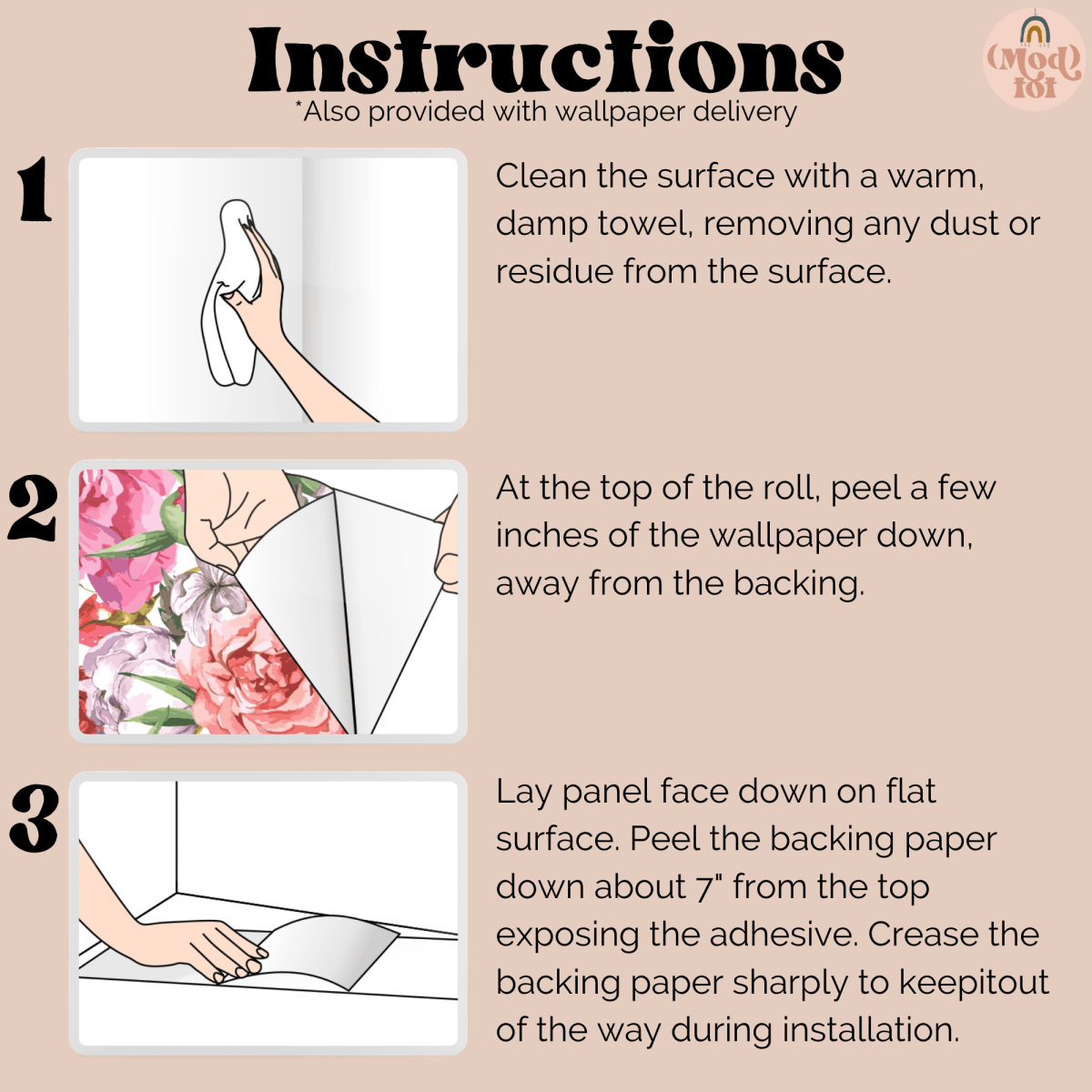 Instructions
*Also provided with wallpaper delivery

Mod 101

1

Clean the surface with a warm, damp towel, removing any dust or residue from the surface.

2

At the top of the roll, peel a few inches of the wallpaper down, away from the backing.

3

Lay panel face down on flat surface. Peel the backing paper down about 7" from the top exposing the adhesive. Crease the backing paper sharply to keepitout of the way during installation.